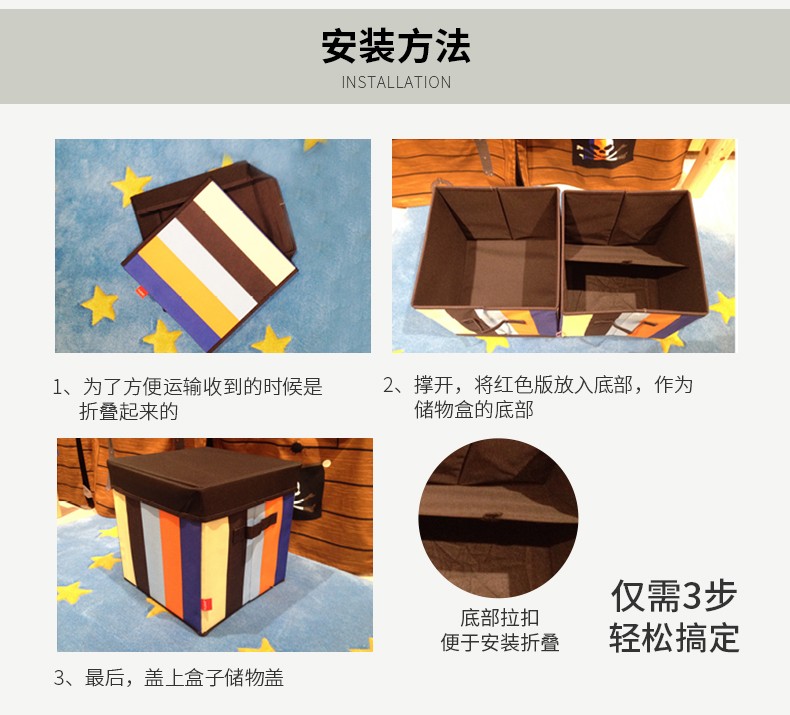 安装方法
INSTALLATION

1、为了方便运输收到的时候是折叠起来的

2、撑开，将红色版放入底部，作为储物盒的底部

3、最后，盖上盒子储物盖

底部拉扣
便于安装折叠

仅需3步
轻松搞定